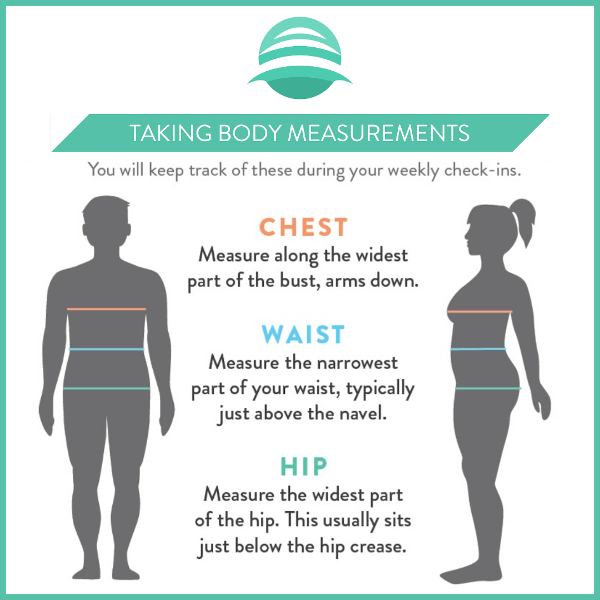 TAKING BODY MEASUREMENTS

You will keep track of these during your weekly check-ins.

CHEST

Measure along the widest part of the bust, arms down.

WAIST

Measure the narrowest part of your waist, typically just above the navel.

HIP

Measure the widest part of the hip. This usually sits just below the hip crease.